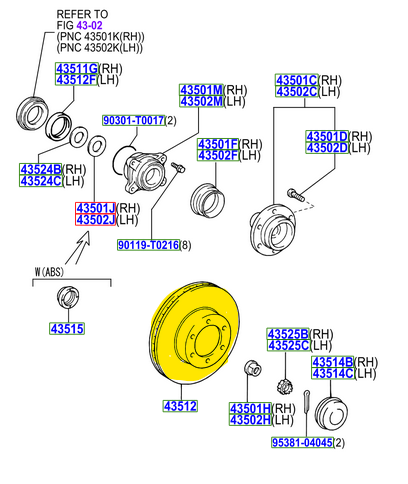 REFER TO
FIG 43-02
(PNC 43501K(RH))
(PNC 43502K(LH))

43511G(RH)
43512F(LH)

43501M(RH)
43502M(LH)

43501C(RH)
43502C(LH)

90301-T0017(2)

43501F(RH)
43502F(LH)

43501D(RH)
43502D(LH)

43524B(RH)
43524C(LH)

43501J(RH)
43502J(LH)

90119-T0216(8)

W(ABS)

43515

43525B(RH)
43525C(LH)

43514B(RH)
43514C(LH)

43512

43501H(RH)
43502H(LH)

95381-04045(2)